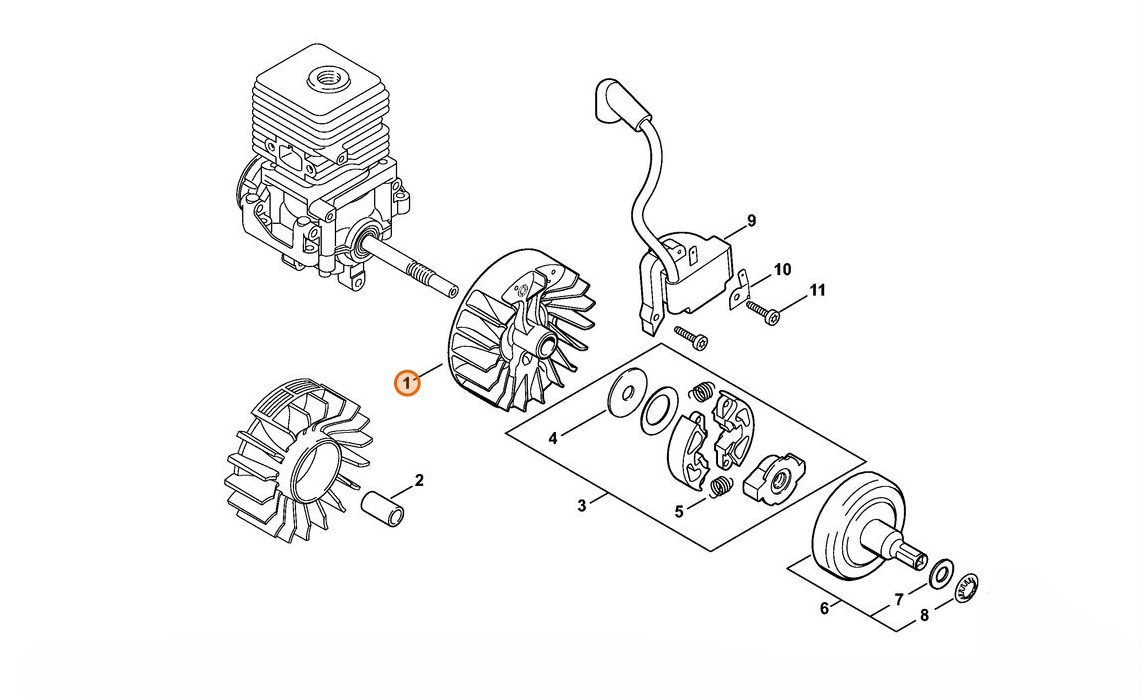 9
10
11
1
4
2
3
5
6
7
8